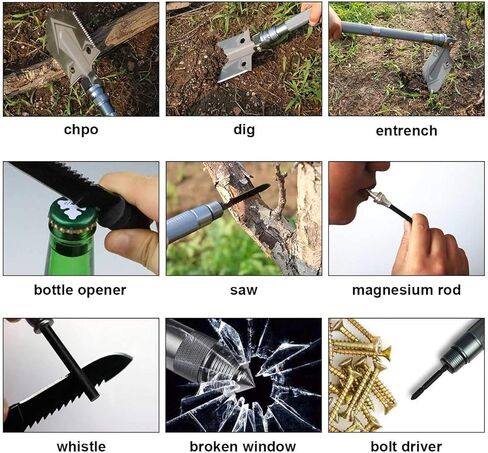 chpo

dig

entrench

bottle opener

saw

magnesium rod

whistle

broken window

bolt driver