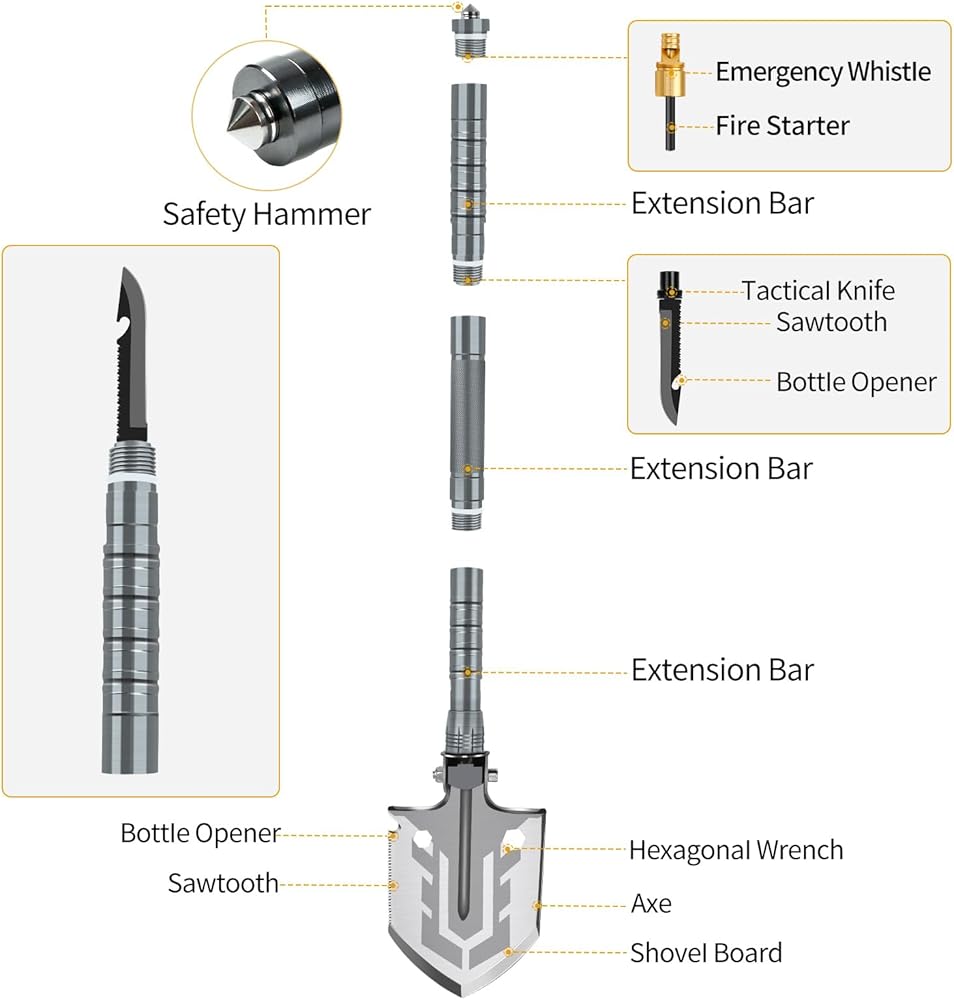 Safety Hammer

Emergency Whistle

Fire Starter

Extension Bar

Tactical Knife

Sawtooth

Bottle Opener

Extension Bar

Extension Bar

Bottle Opener

Sawtooth

Hexagonal Wrench

Axe

Shovel Board