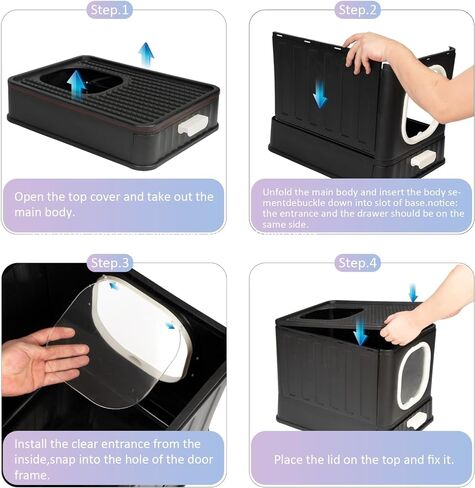 Step.1

Open the top cover and take out the main body.

Step.2

Unfold the main body and insert the body sementdebuckle down into slot of base.notice: the entrance and the drawer should be on the same side.

Step.3

Install the clear entrance from the inside,snap into the hole of the door frame.

Step.4

Place the lid on the top and fix it.