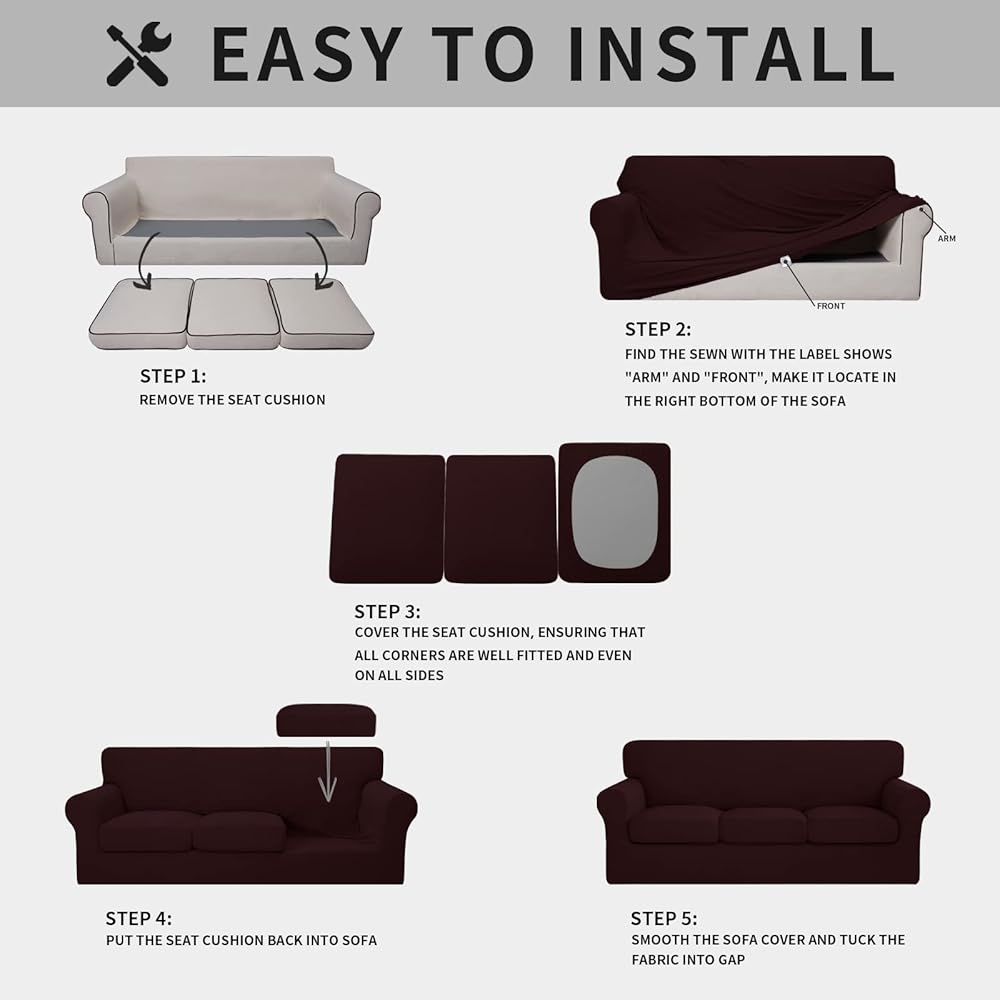 EASY TO INSTALL

STEP 1:
REMOVE THE SEAT CUSHION

ARM

FRONT

STEP 2:
FIND THE SEWN WITH THE LABEL SHOWS "ARM" AND "FRONT", MAKE IT LOCATE IN THE RIGHT BOTTOM OF THE SOFA

STEP 3:
COVER THE SEAT CUSHION, ENSURING THAT ALL CORNERS ARE WELL FITTED AND EVEN ON ALL SIDES

STEP 4:
PUT THE SEAT CUSHION BACK INTO SOFA

STEP 5:
SMOOTH THE SOFA COVER AND TUCK THE FABRIC INTO GAP