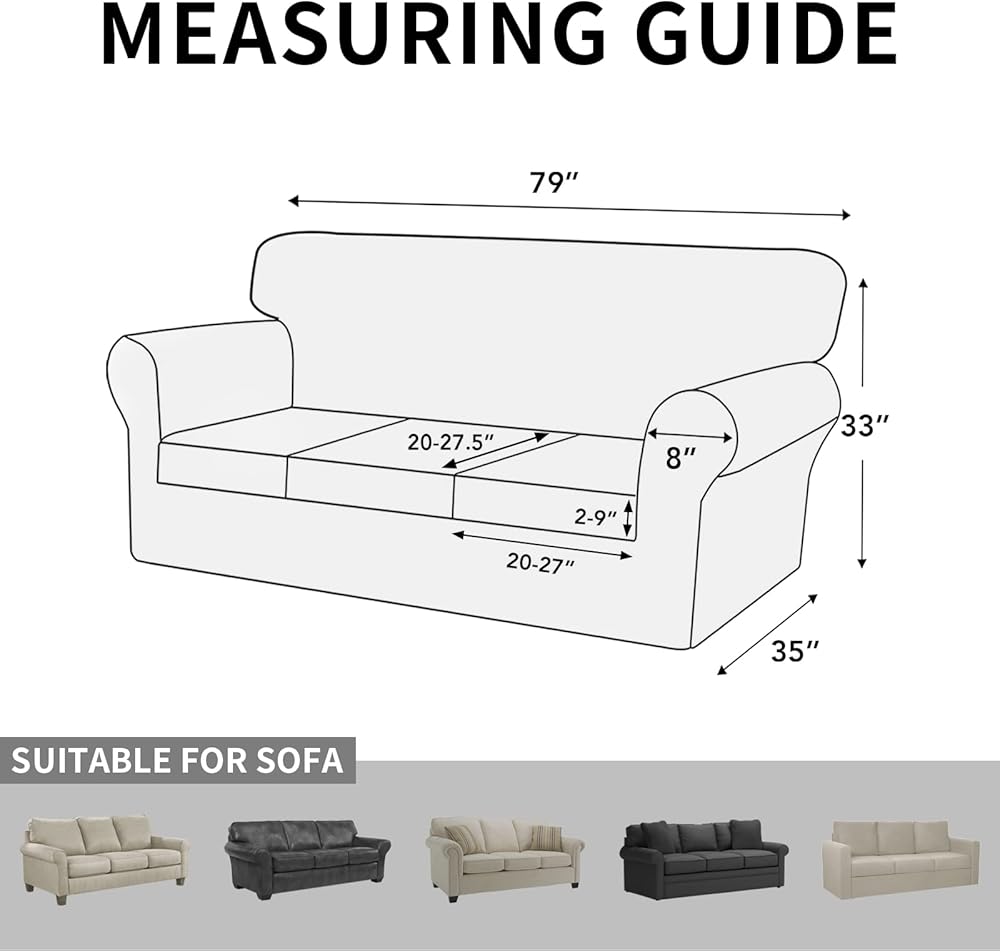 MEASURING GUIDE

79″

33″

20-27.5″

8″

2-9″

20-27″

35″

SUITABLE FOR SOFA