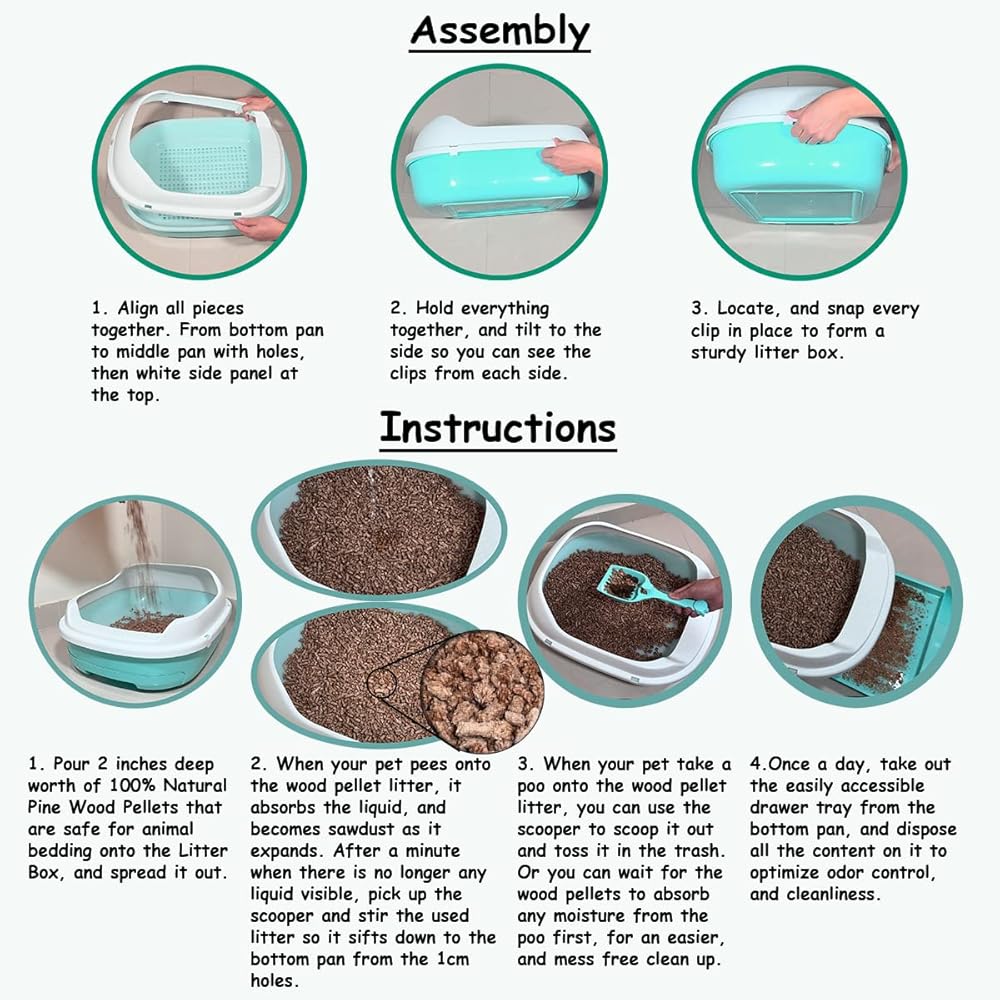 Assembly

1. Align all pieces together. From bottom pan to middle pan with holes, then white side panel at the top.

2. Hold everything together, and tilt to the side so you can see the clips from each side.

3. Locate, and snap every clip in place to form a sturdy litter box.

Instructions

1. Pour 2 inches deep worth of 100% Natural Pine Wood Pellets that are safe for animal bedding onto the Litter Box, and spread it out.

2. When your pet pees onto the wood pellet litter, it absorbs the liquid, and becomes sawdust as it expands. After a minute when there is no longer any liquid visible, pick up the scooper and stir the used litter so it sifts down to the bottom pan from the 1cm holes.

3. When your pet take a poo onto the wood pellet litter, you can use the scooper to scoop it out and toss it in the trash. Or you can wait for the wood pellets to absorb any moisture from the poo first, for an easier, and mess free clean up.

4.Once a day, take out the easily accessible drawer tray from the bottom pan, and dispose all the content on it to optimize odor control, and cleanliness.