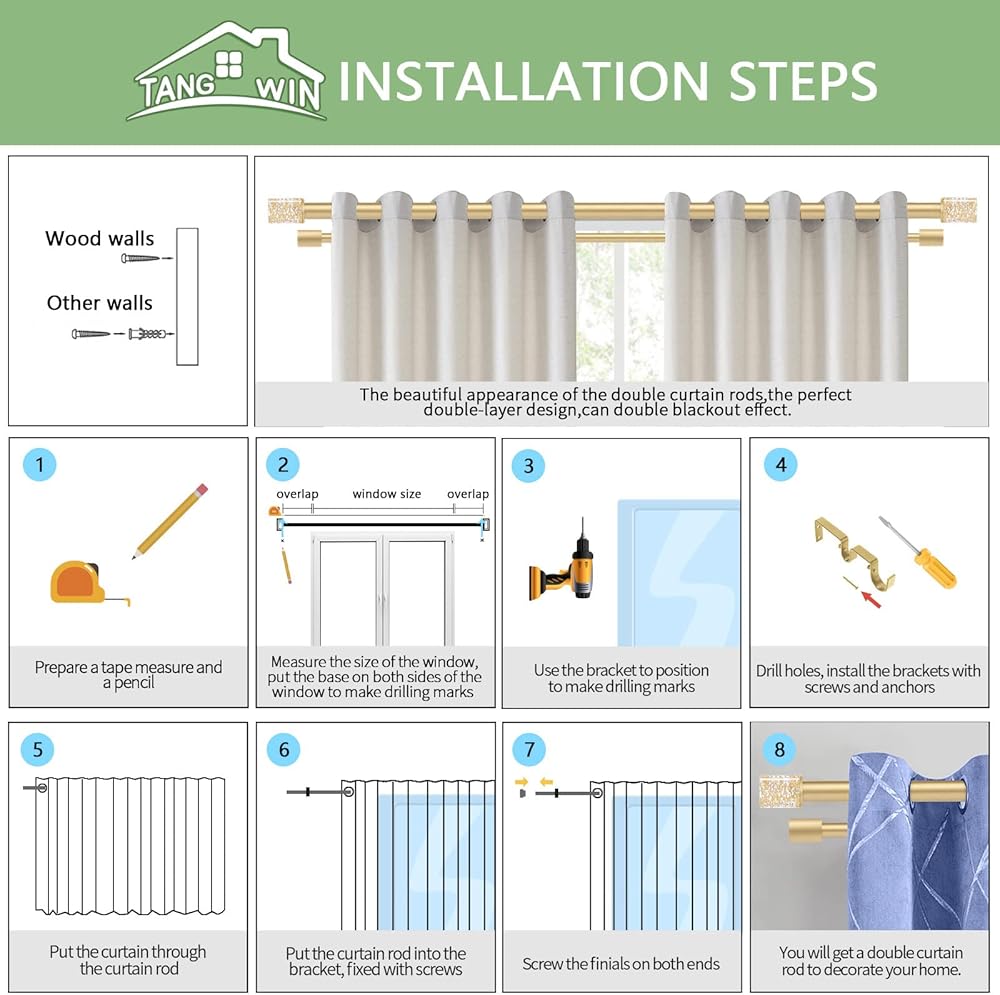 TANG WIN INSTALLATION STEPS

Wood walls

Other walls

The beautiful appearance of the double curtain rods,the perfect double-layer design,can double blackout effect.

1

Prepare a tape measure and a pencil

2

overlap window size overlap

Measure the size of the window, put the base on both sides of the window to make drilling marks

3

Use the bracket to position to make drilling marks

4

Drill holes, install the brackets with screws and anchors

5

Put the curtain through the curtain rod

6

Put the curtain rod into the bracket, fixed with screws

7

Screw the finials on both ends

8

You will get a double curtain rod to decorate your home.