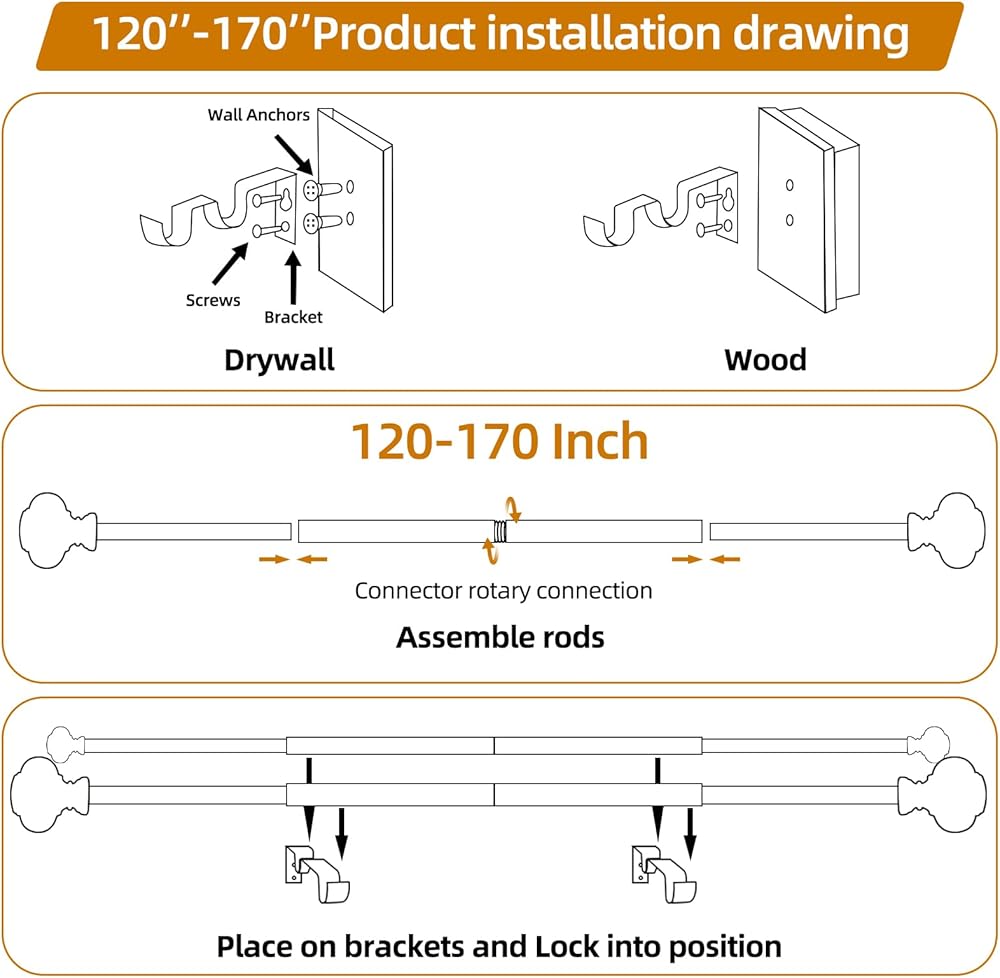 120''-170''Product installation drawing

Wall Anchors

Screws

Bracket

Drywall

Wood

120-170 Inch

Connector rotary connection

Assemble rods

Place on brackets and Lock into position