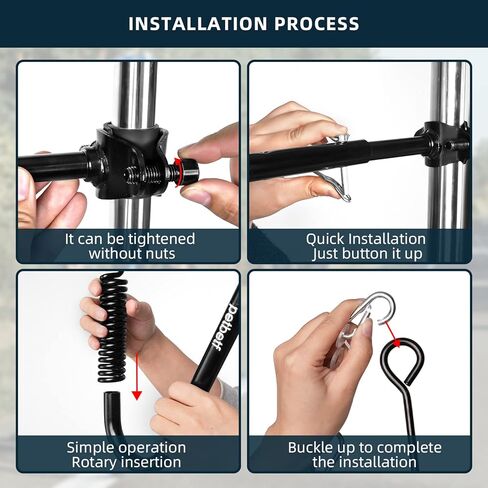 INSTALLATION PROCESS

It can be tightened without nuts

Quick Installation Just button it up

petbeff

Simple operation Rotary insertion

Buckle up to complete the installation