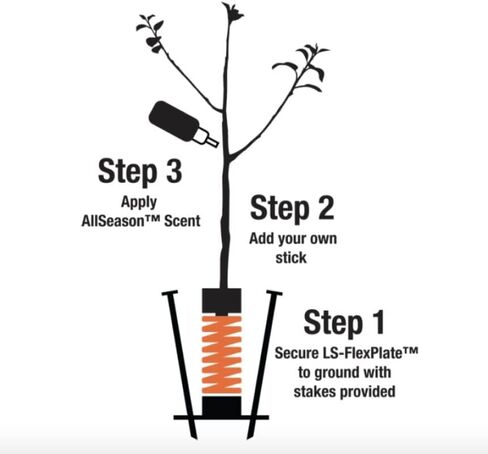 Step 3
Apply AllSeason™ Scent

Step 2
Add your own stick

Step 1
Secure LS-FlexPlate™ to ground with stakes provided