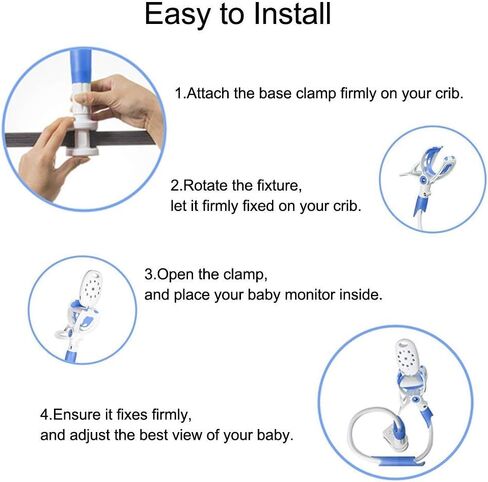 Easy to Install

1.Attach the base clamp firmly on your crib.

2.Rotate the fixture,
let it firmly fixed on your crib.

3.Open the clamp,
and place your baby monitor inside.

4.Ensure it fixes firmly,
and adjust the best view of your baby.