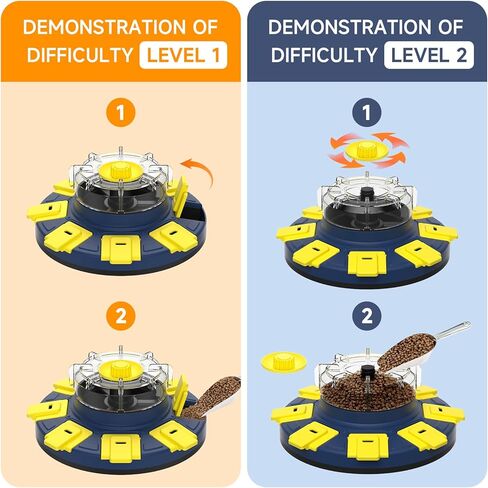 DEMONSTRATION OF DIFFICULTY LEVEL 1

1

2

DEMONSTRATION OF DIFFICULTY LEVEL 2

1

2