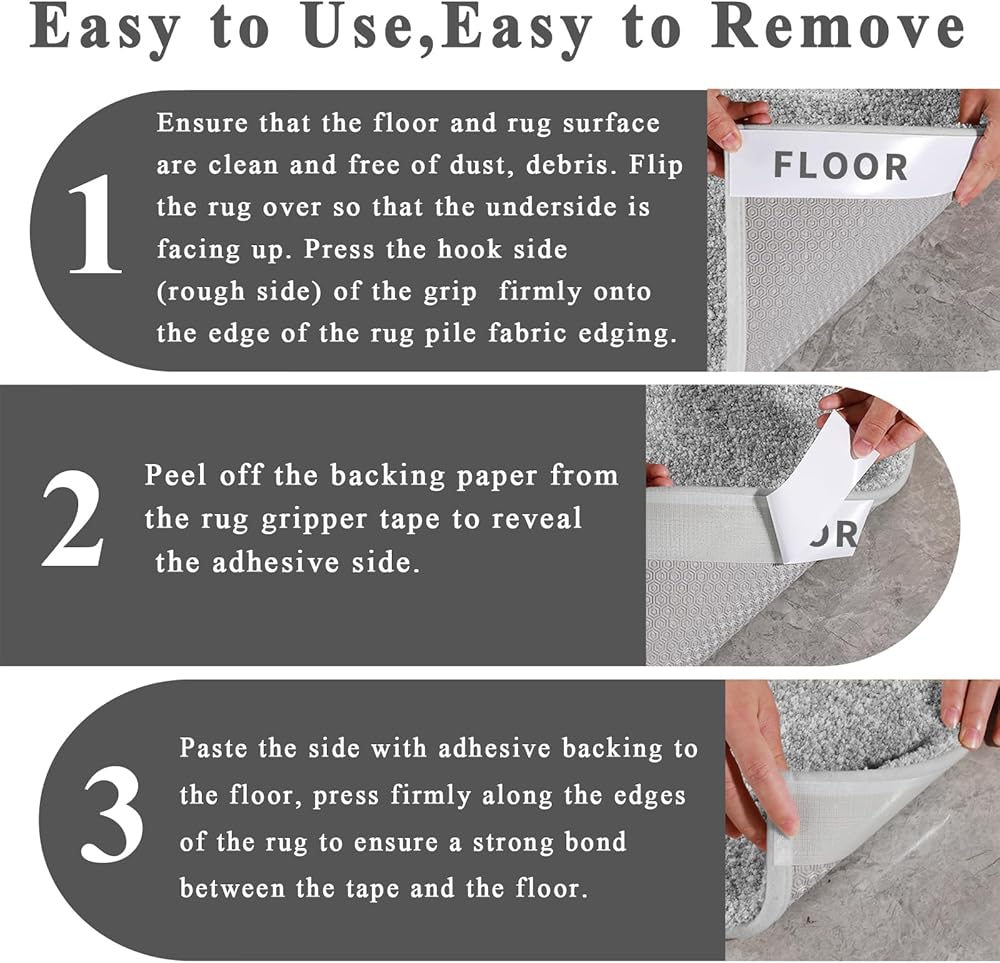 Easy to Use,Easy to Remove

1

Ensure that the floor and rug surface are clean and free of dust, debris. Flip the rug over so that the underside is facing up. Press the hook side (rough side) of the grip firmly onto the edge of the rug pile fabric edging.

FLOOR

2

Peel off the backing paper from the rug gripper tape to reveal the adhesive side.

OR

3

Paste the side with adhesive backing to the floor, press firmly along the edges of the rug to ensure a strong bond between the tape and the floor.