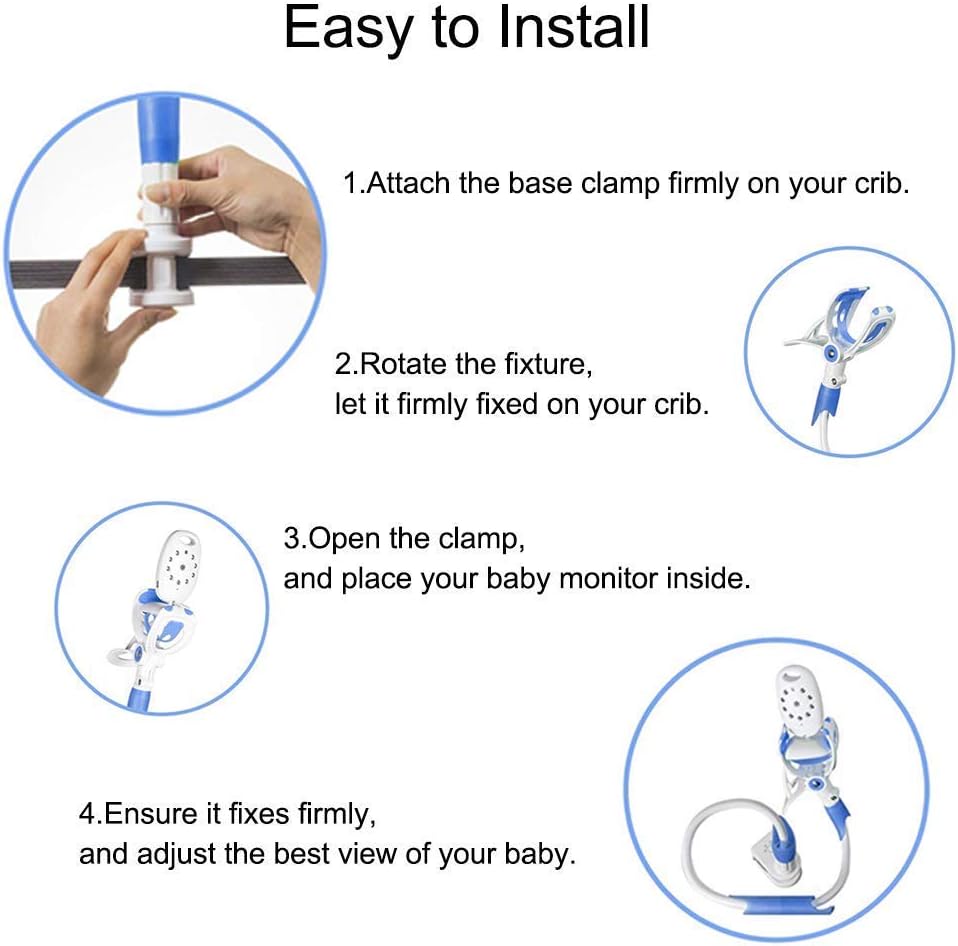 Easy to Install

1.Attach the base clamp firmly on your crib.

2.Rotate the fixture,
let it firmly fixed on your crib.

3.Open the clamp,
and place your baby monitor inside.

4.Ensure it fixes firmly,
and adjust the best view of your baby.