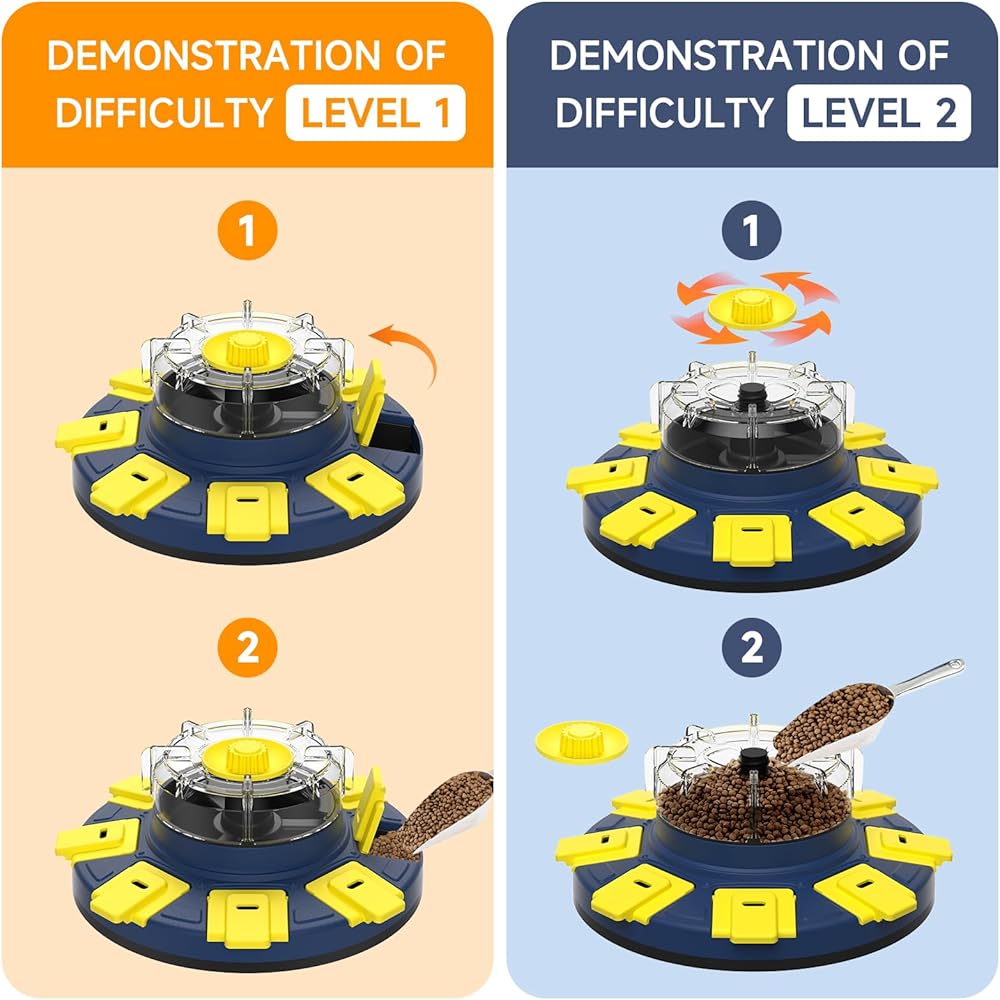 DEMONSTRATION OF DIFFICULTY LEVEL 1

1

2

DEMONSTRATION OF DIFFICULTY LEVEL 2

1

2