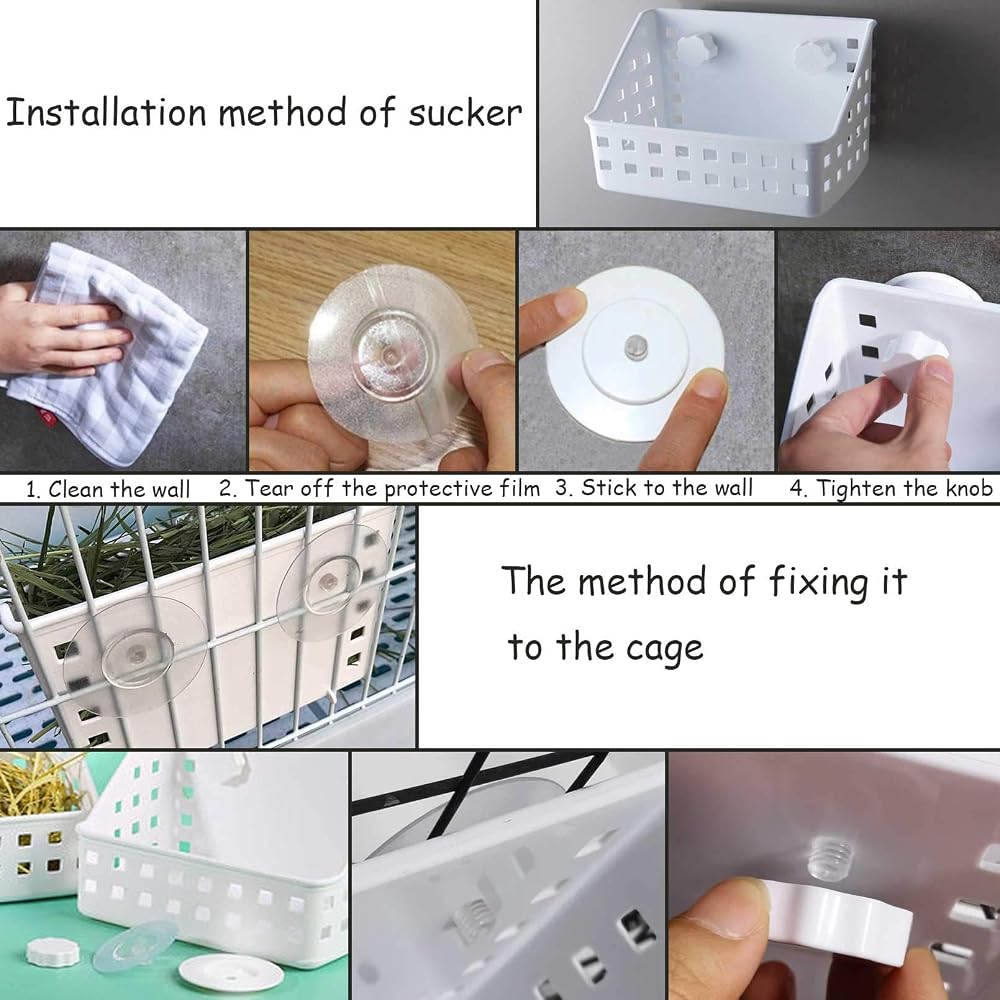 Installation method of sucker

1. Clean the wall 2. Tear off the protective film 3. Stick to the wall 4. Tighten the knob

The method of fixing it to the cage