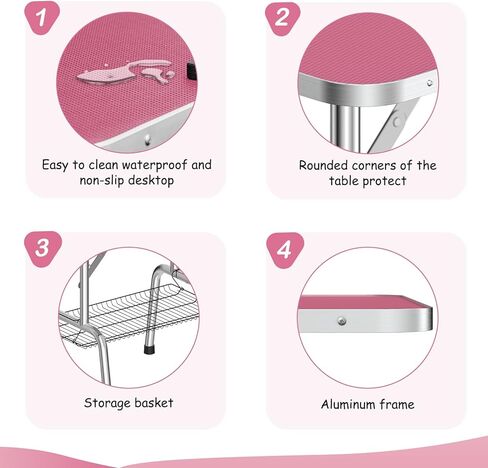 1

Easy to clean waterproof and non-slip desktop

2

Rounded corners of the table protect

3

Storage basket

4

Aluminum frame