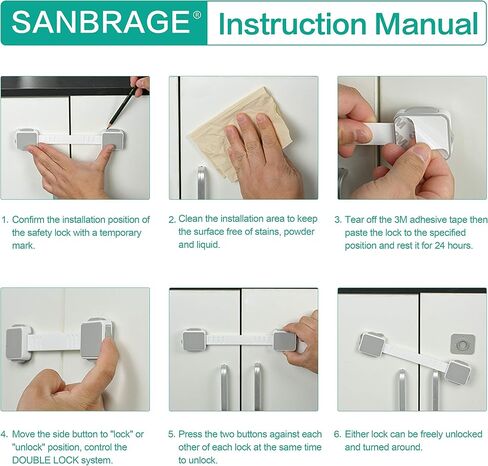 SANBRAGE® Instruction Manual

1. Confirm the installation position of the safety lock with a temporary mark.

2. Clean the installation area to keep the surface free of stains, powder and liquid.

3. Tear off the 3M adhesive tape then paste the lock to the specified position and rest it for 24 hours.

4. Move the side button to "lock" or "unlock" position, control the DOUBLE LOCK system.

5. Press the two buttons against each other of each lock at the same time to unlock.

6. Either lock can be freely unlocked and turned around.