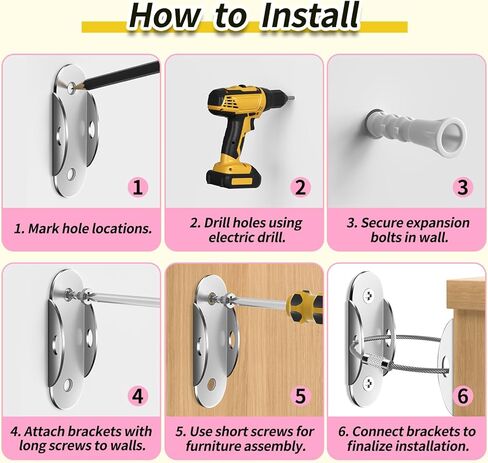 How to Install

1

1. Mark hole locations.

2

2. Drill holes using electric drill.

3

3. Secure expansion bolts in wall.

4

4. Attach brackets with long screws to walls.

5

5. Use short screws for furniture assembly.

6

6. Connect brackets to finalize installation.