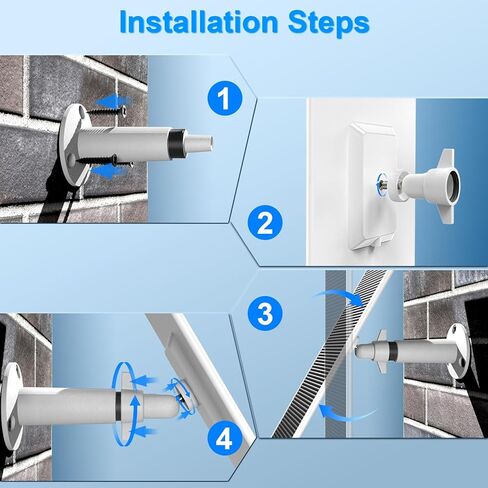 Installation Steps

1

2

3

4