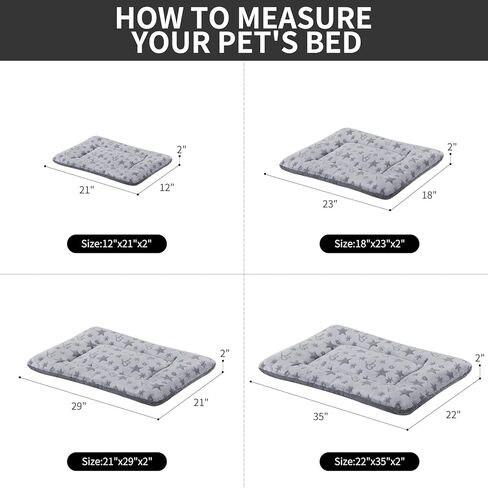 HOW TO MEASURE YOUR PET'S BED

2"
21"
12"
Size:12"x21"x2"

2"
23"
18"
Size:18"x23"x2"

2"
29"
21"
Size:21"x29"x2"

2"
35"
22"
Size:22"x35"x2"