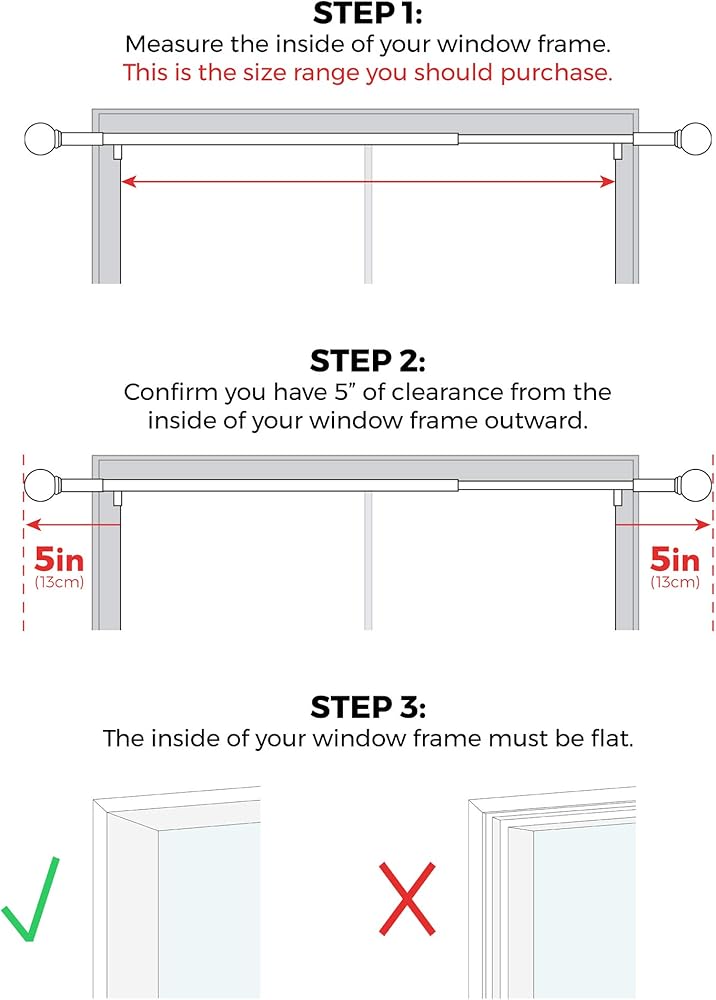 STEP 1:
Measure the inside of your window frame.
This is the size range you should purchase.

STEP 2:
Confirm you have 5" of clearance from the inside of your window frame outward.

5in
(13cm)

5in
(13cm)

STEP 3:
The inside of your window frame must be flat.