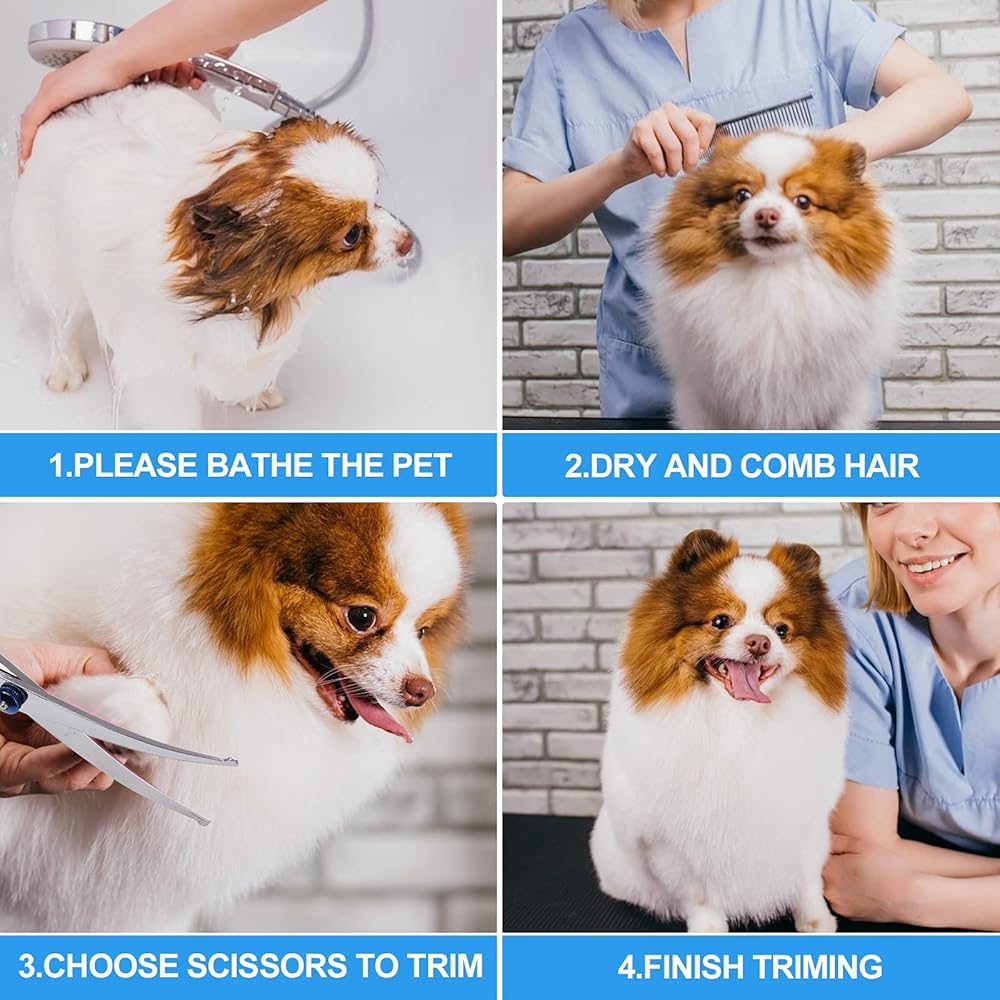 1.PLEASE BATHE THE PET

2.DRY AND COMB HAIR

3.CHOOSE SCISSORS TO TRIM

4.FINISH TRIMING