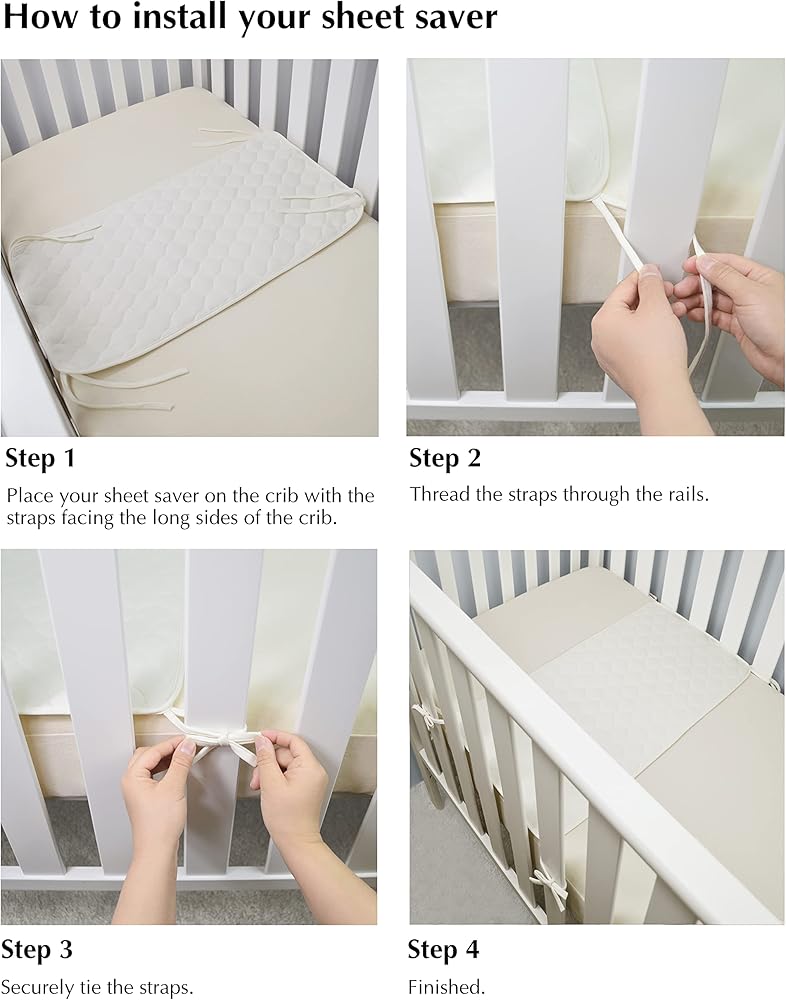 How to install your sheet saver

Step 1

Place your sheet saver on the crib with the straps facing the long sides of the crib.

Step 2

Thread the straps through the rails.

Step 3

Securely tie the straps.

Step 4

Finished.