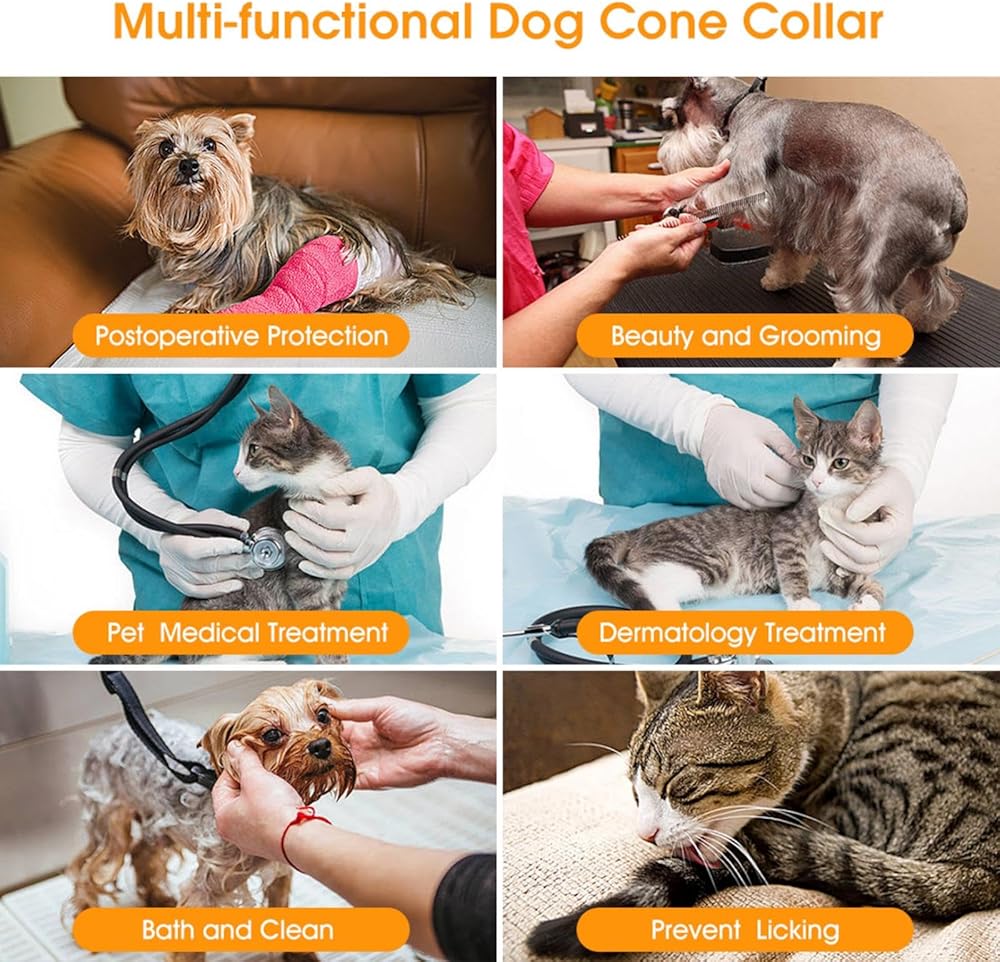 Multi-functional Dog Cone Collar

Postoperative Protection

Beauty and Grooming

Pet Medical Treatment

Dermatology Treatment

Bath and Clean

Prevent Licking