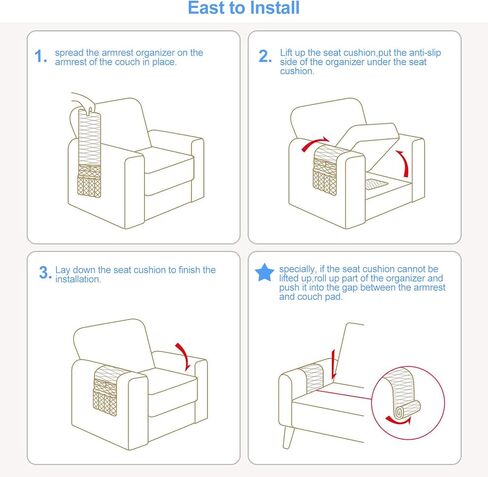 East to Install

1. spread the armrest organizer on the armrest of the couch in place.

2. Lift up the seat cushion,put the anti-slip side of the organizer under the seat cushion.

3. Lay down the seat cushion to finish the installation.

specially, if the seat cushion cannot be lifted up,roll up part of the organizer and push it into the gap between the armrest and couch pad.