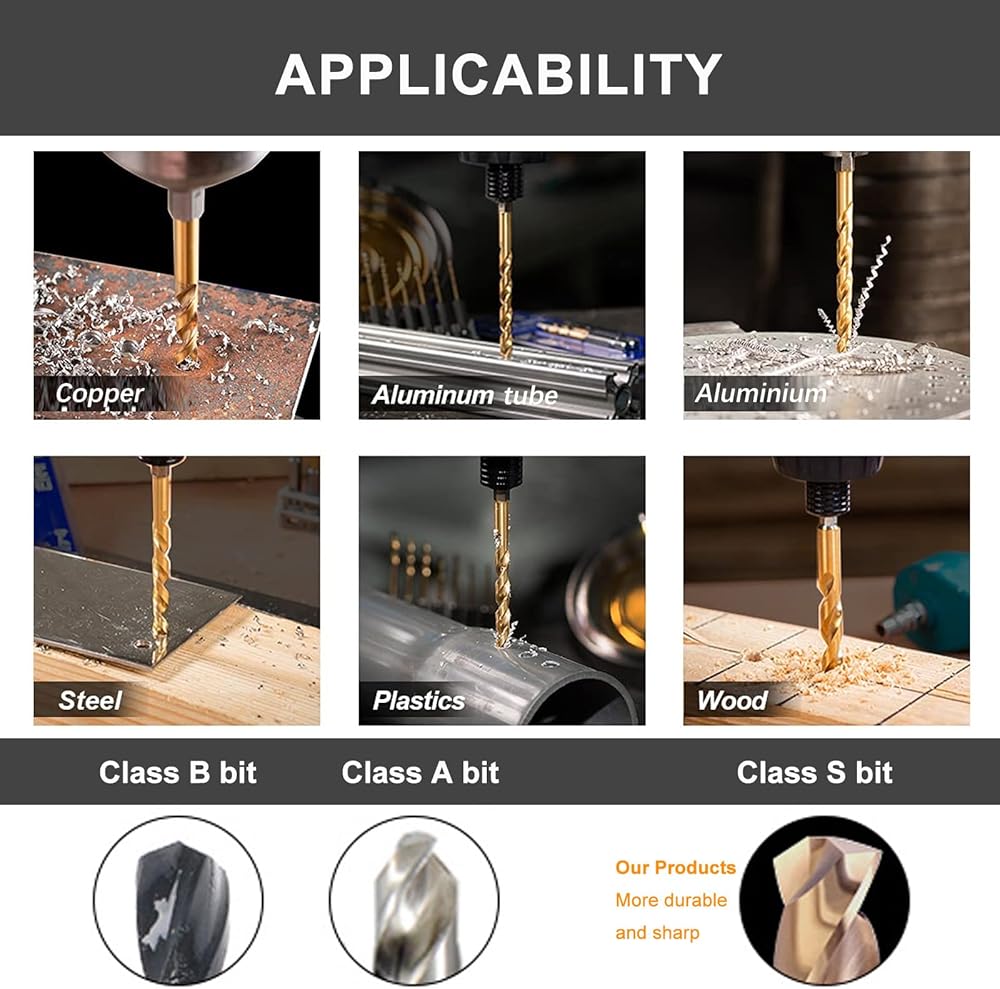 APPLICABILITY

Copper

Aluminum tube

Aluminium

Steel

Plastics

Wood

Class B bit

Class A bit

Class S bit

Our Products
More durable and sharp