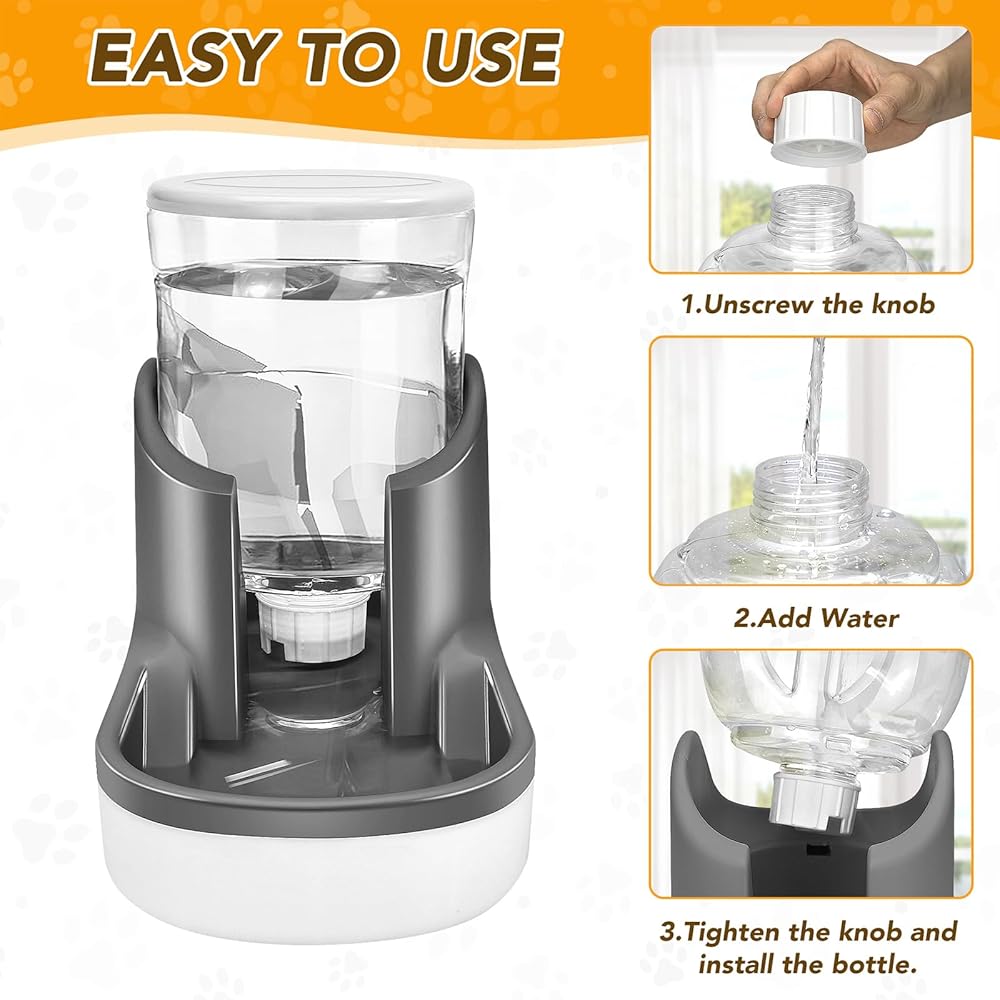 EASY TO USE

1.Unscrew the knob

2.Add Water

3.Tighten the knob and install the bottle.