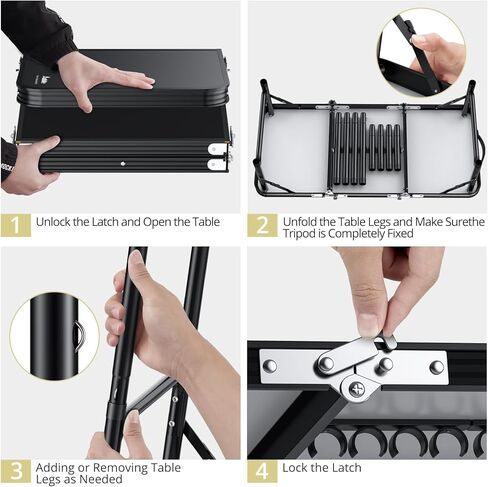 1 Unlock the Latch and Open the Table

2 Unfold the Table Legs and Make Surethe Tripod is Completely Fixed

3 Adding or Removing Table Legs as Needed

4 Lock the Latch