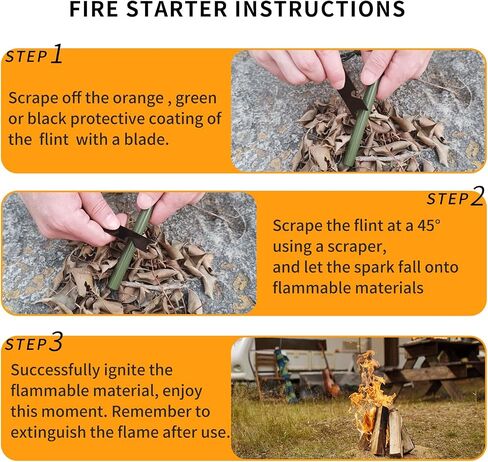 FIRE STARTER INSTRUCTIONS

STEP 1

Scrape off the orange , green or black protective coating of the flint with a blade.

STEP 2

Scrape the flint at a 45° using a scraper, and let the spark fall onto flammable materials

STEP 3

Successfully ignite the flammable material, enjoy this moment. Remember to extinguish the flame after use.