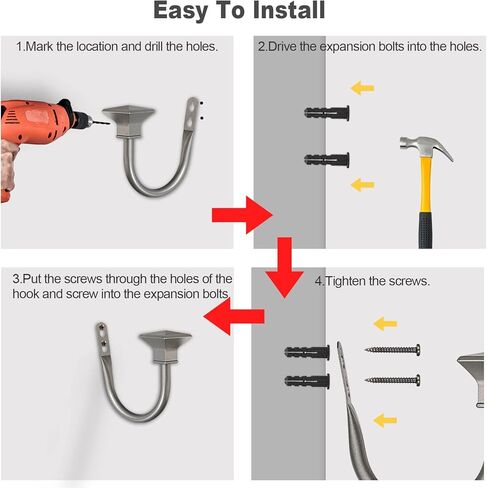 Easy To Install

1.Mark the location and drill the holes.

2.Drive the expansion bolts into the holes.

3.Put the screws through the holes of the hook and screw into the expansion bolts.

4.Tighten the screws.