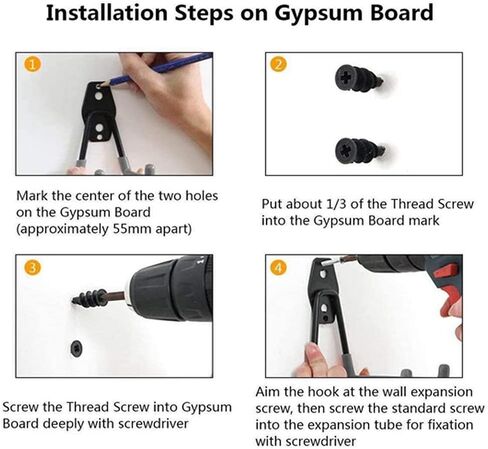 Installation Steps on Gypsum Board

1

Mark the center of the two holes on the Gypsum Board (approximately 55mm apart)

2

Put about 1/3 of the Thread Screw into the Gypsum Board mark

3

Screw the Thread Screw into Gypsum Board deeply with screwdriver

4

Aim the hook at the wall expansion screw, then screw the standard screw into the expansion tube for fixation with screwdriver