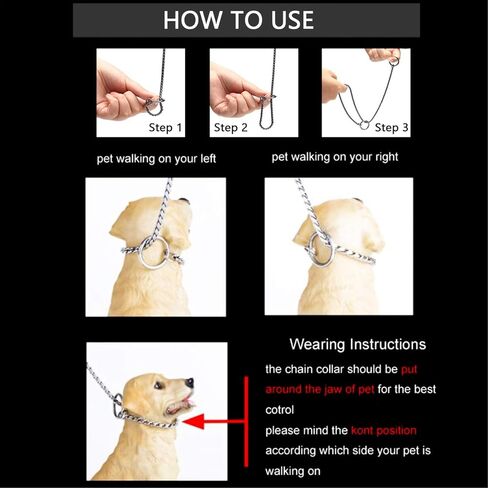 HOW TO USE

Step 1

Step 2

Step 3

pet walking on your left

pet walking on your right

Wearing Instructions

the chain collar should be put around the jaw of pet for the best cotrol
please mind the kont position according which side your pet is walking on