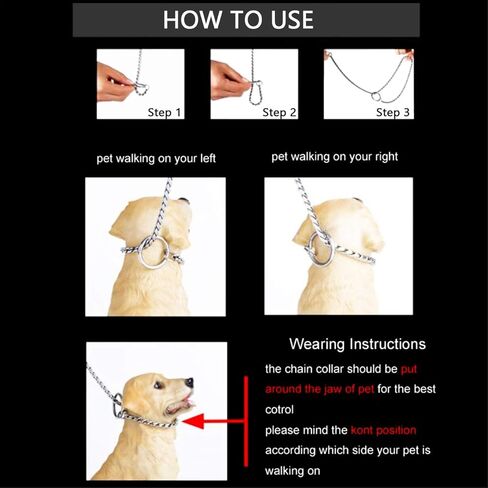 HOW TO USE

Step 1

Step 2

Step 3

pet walking on your left

pet walking on your right

Wearing Instructions

the chain collar should be put around the jaw of pet for the best cotrol

please mind the kont position according which side your pet is walking on