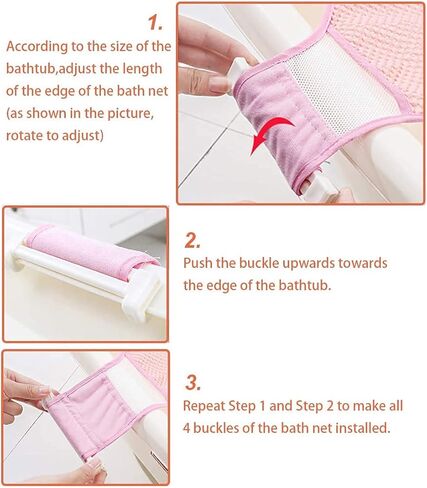 1.
According to the size of the bathtub,adjust the length of the edge of the bath net (as shown in the picture, rotate to adjust)

2.
Push the buckle upwards towards the edge of the bathtub.

3.
Repeat Step 1 and Step 2 to make all 4 buckles of the bath net installed.