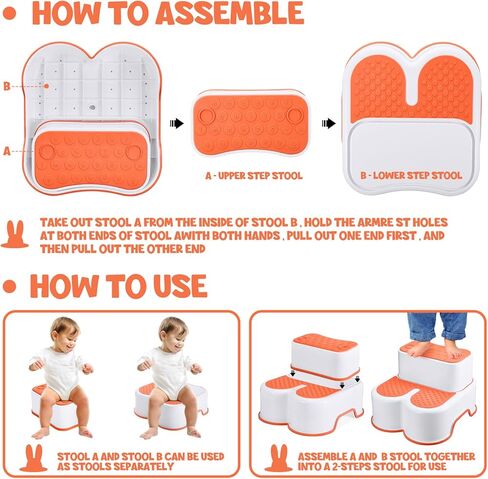 • HOW TO ASSEMBLE

B

A

A - UPPER STEP STOOL

B - LOWER STEP STOOL

TAKE OUT STOOL A FROM THE INSIDE OF STOOL B , HOLD THE ARMRE ST HOLES AT BOTH ENDS OF STOOL AWITH BOTH HANDS , PULL OUT ONE END FIRST , AND THEN PULL OUT THE OTHER END

• HOW TO USE

STOOL A AND STOOL B CAN BE USED AS STOOLS SEPARATELY

ASSEMBLE A AND B STOOL TOGETHER INTO A 2-STEPS STOOL FOR USE