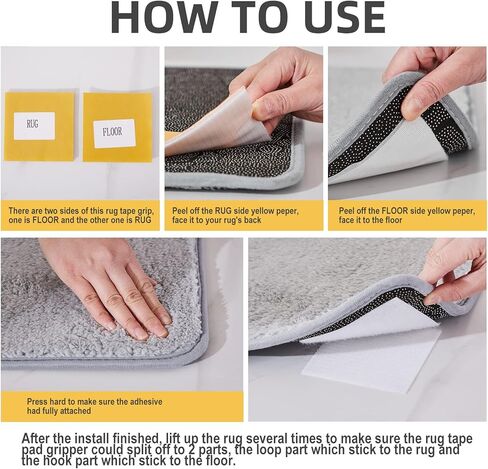 HOW TO USE

RUG

FLOOR

There are two sides of this rug tape grip, one is FLOOR and the other one is RUG

Peel off the RUG side yellow peper, face it to your rug's back

Peel off the FLOOR side yellow peper, face it to the floor

Press hard to make sure the adhesive had fully attached

After the install finished, lift up the rug several times to make sure the rug tape pad gripper could split off to 2 parts, the loop part which stick to the rug and the hook part which stick to the floor.