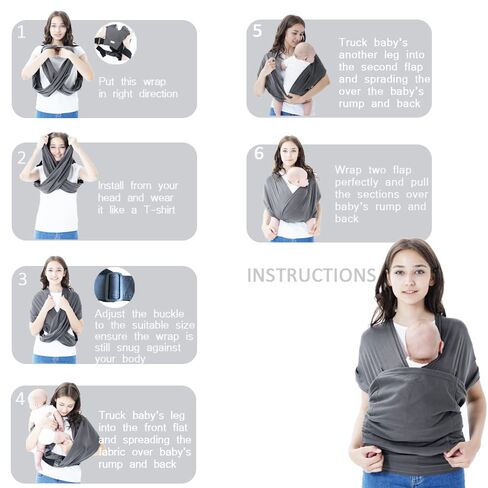 1

Put this wrap in right direction

2

Install from your head and wear it like a T-shirt

3

Adjust the buckle to the suitable size ensure the wrap is still snug against your body

4

Truck baby's leg into the front flat and spreading the fabric over baby's rump and back

5

Truck baby's another leg into the second flap and sprading the over the baby's rump and back

6

Wrap two flap perfectly and pull the sections over baby's rump and back

INSTRUCTIONS