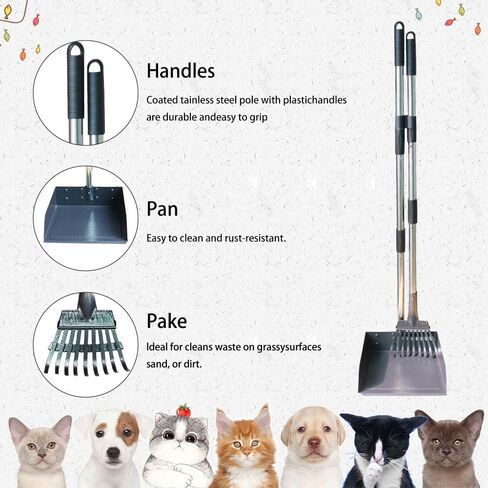 Handles

Coated tainless steel pole with plastichandles are durable andeasy to grip

Pan

Easy to clean and rust-resistant.

Pake

Ideal for cleans waste on grassysurfaces sand, or dirt.