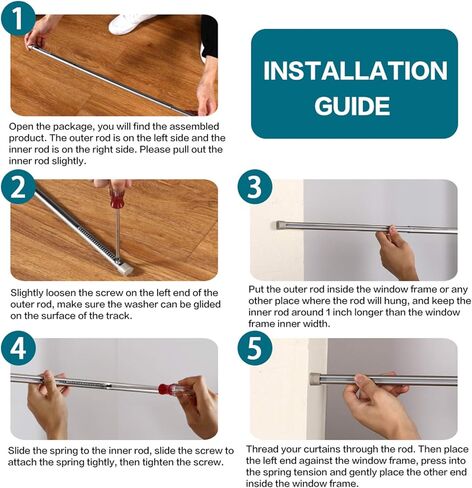 1

INSTALLATION GUIDE

Open the package, you will find the assembled product. The outer rod is on the left side and the inner rod is on the right side. Please pull out the inner rod slightly.

2

Slightly loosen the screw on the left end of the outer rod, make sure the washer can be glided on the surface of the track.

3

Put the outer rod inside the window frame or any other place where the rod will hung, and keep the inner rod around 1 inch longer than the window frame inner width.

4

Slide the spring to the inner rod, slide the screw to attach the spring tightly, then tighten the screw.

5

Thread your curtains through the rod. Then place the left end against the window frame, press into the spring tension and gently place the other end inside the window frame.