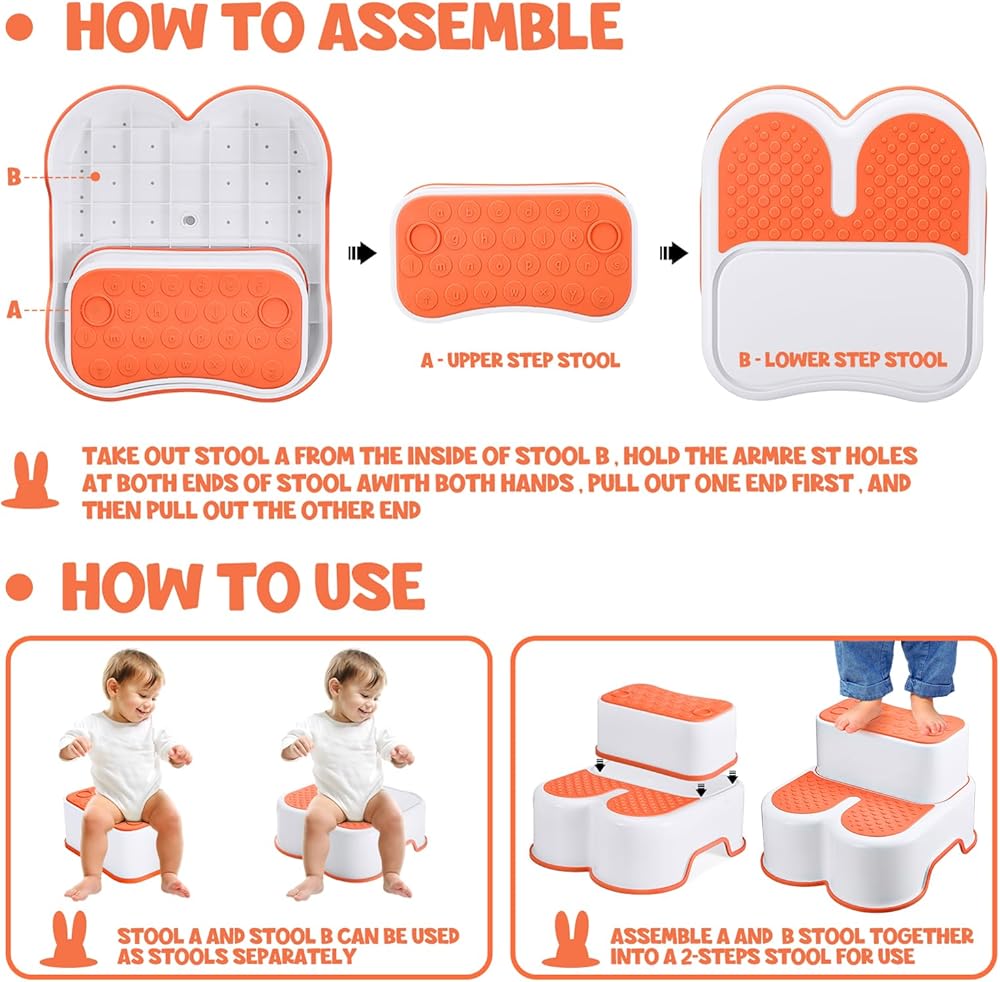 • HOW TO ASSEMBLE

B

A

A - UPPER STEP STOOL

B - LOWER STEP STOOL

TAKE OUT STOOL A FROM THE INSIDE OF STOOL B , HOLD THE ARMRE ST HOLES AT BOTH ENDS OF STOOL AWITH BOTH HANDS , PULL OUT ONE END FIRST , AND THEN PULL OUT THE OTHER END

• HOW TO USE

STOOL A AND STOOL B CAN BE USED AS STOOLS SEPARATELY

ASSEMBLE A AND B STOOL TOGETHER INTO A 2-STEPS STOOL FOR USE