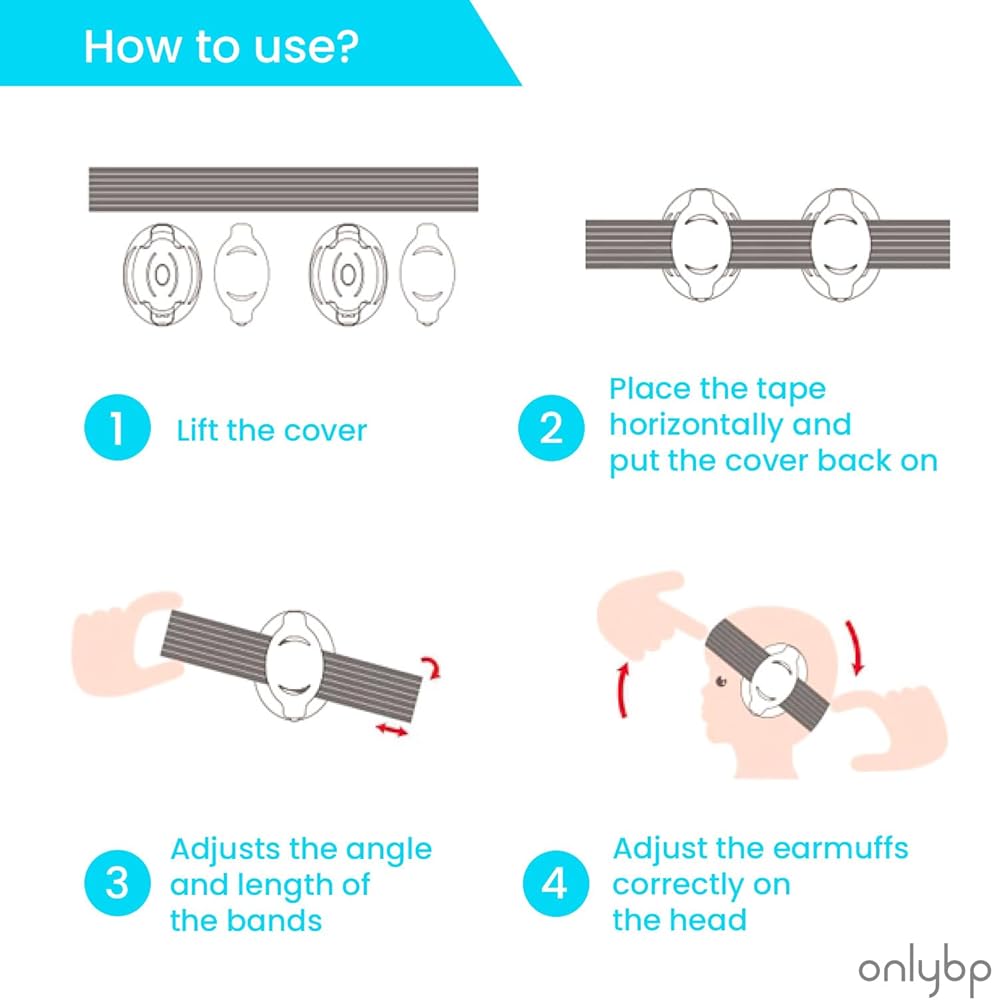 How to use?

1 Lift the cover

2 Place the tape horizontally and put the cover back on

3 Adjusts the angle and length of the bands

4 Adjust the earmuffs correctly on the head

onlybp