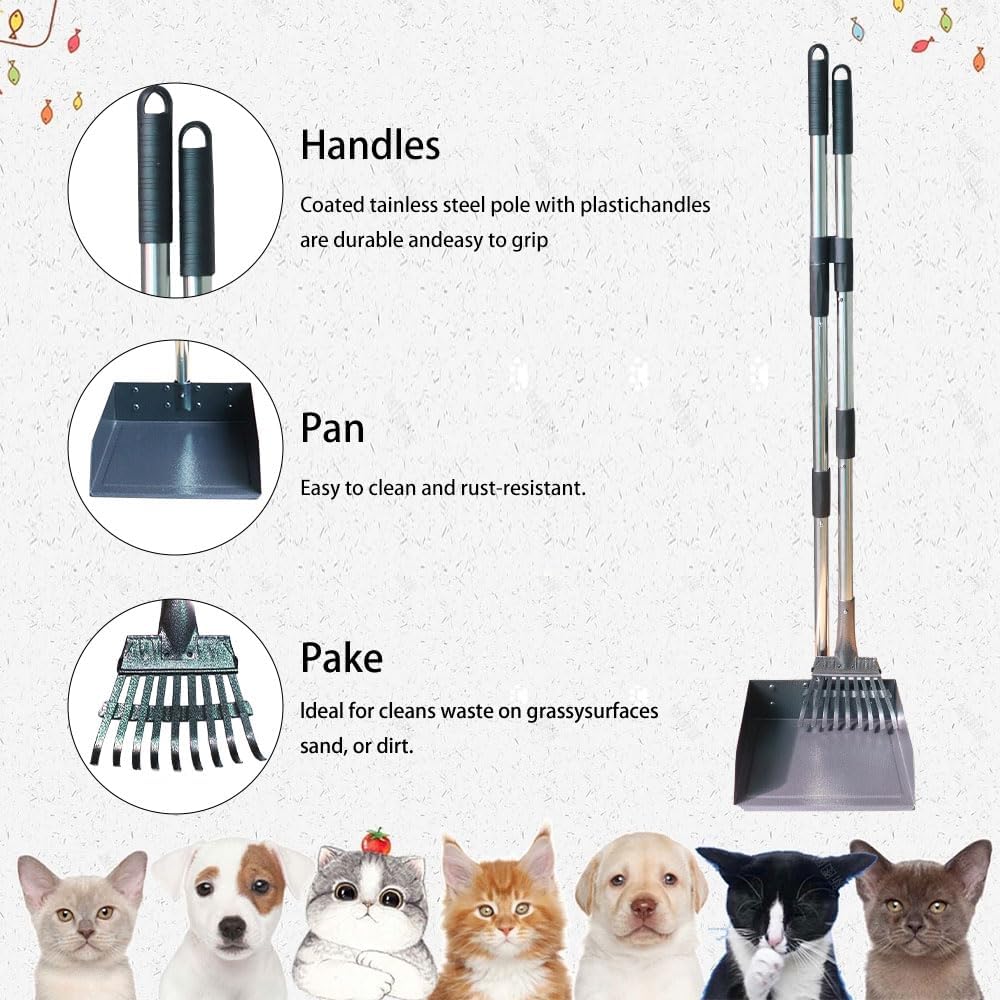 Handles

Coated tainless steel pole with plastichandles are durable andeasy to grip

Pan

Easy to clean and rust-resistant.

Pake

Ideal for cleans waste on grassysurfaces sand, or dirt.