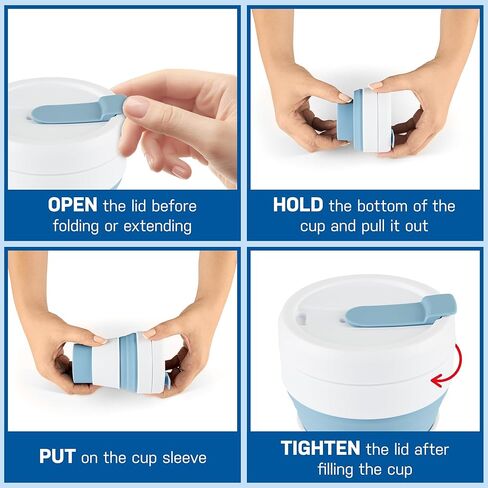 OPEN the lid before folding or extending

HOLD the bottom of the cup and pull it out

PUT on the cup sleeve

TIGHTEN the lid after filling the cup