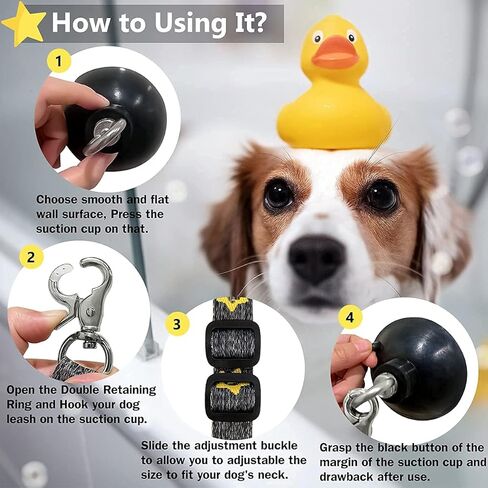 How to Using It?

1

Choose smooth and flat wall surface, Press the suction cup on that.

2

Open the Double Retaining Ring and Hook your dog leash on the suction cup.

3

Slide the adjustment buckle to allow you to adjustable the size to fit your dog's neck.

4

Grasp the black button of the margin of the suction cup and drawback after use.