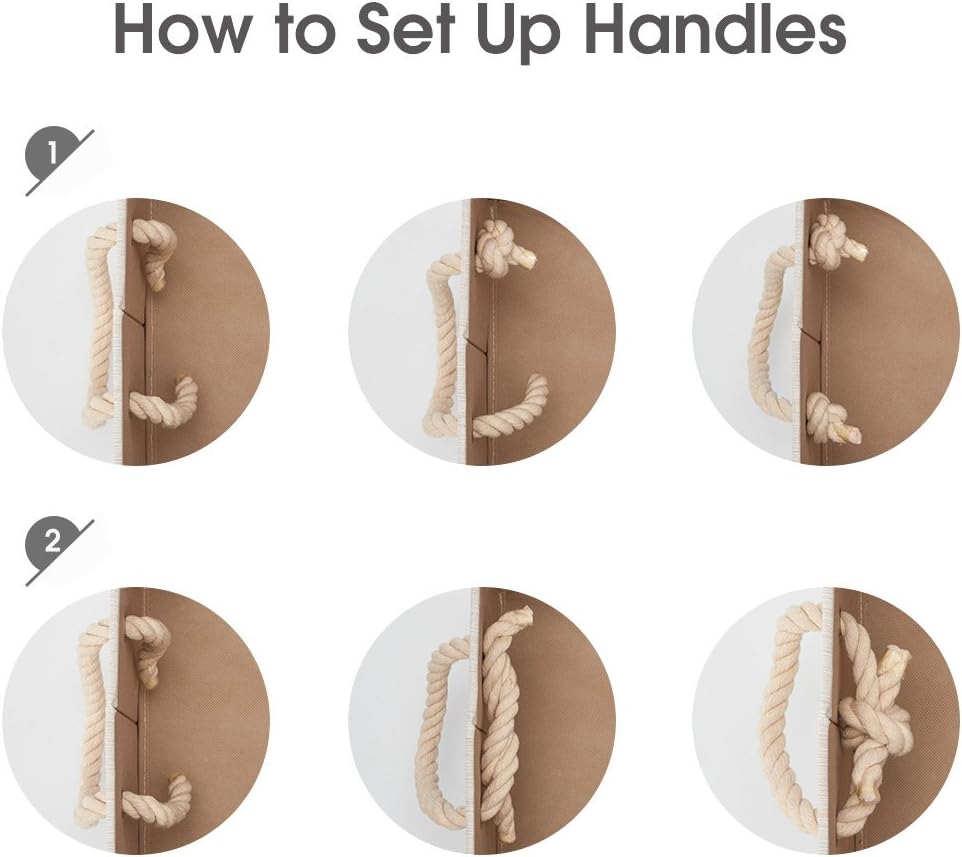 How to Set Up Handles

1

2