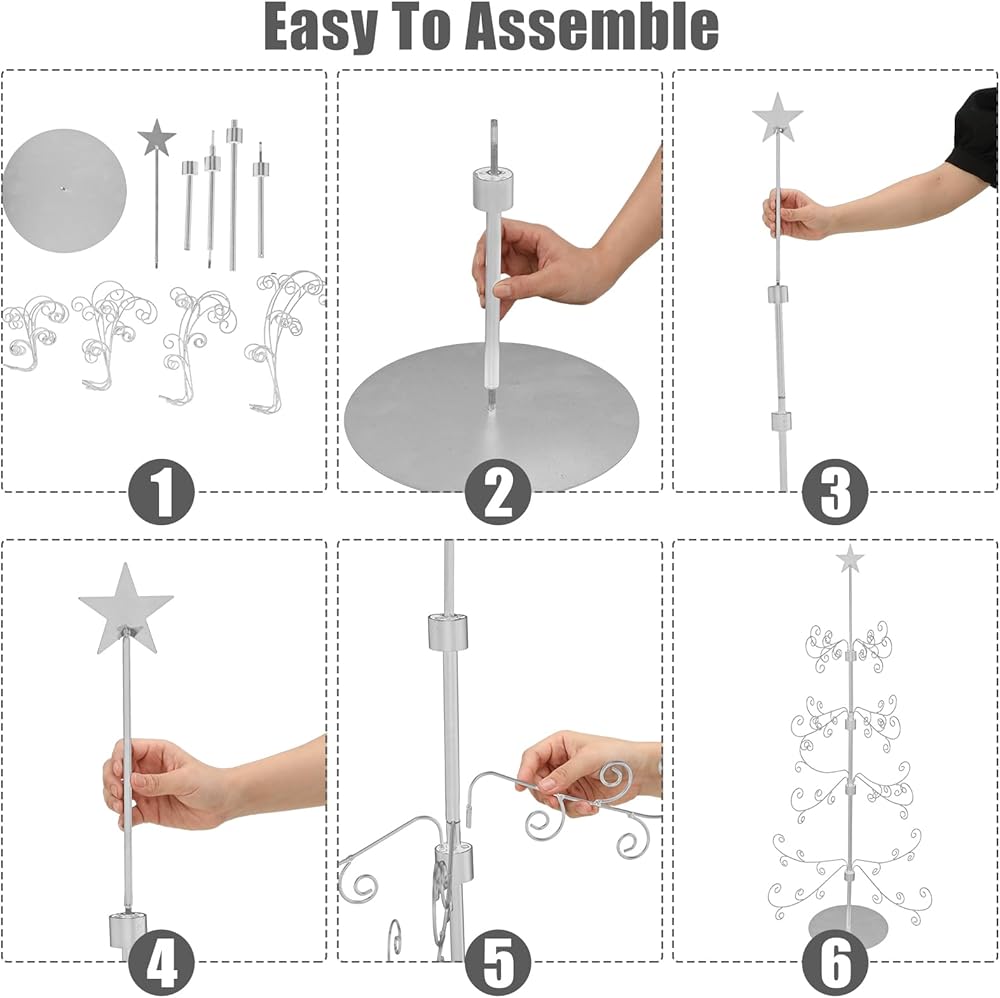 Easy To Assemble

1

2

3

4

5

6