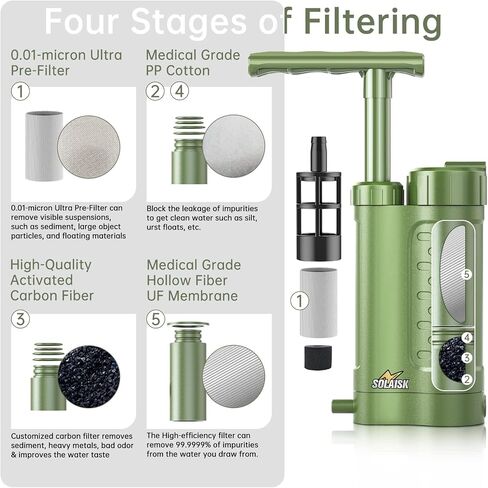 Four Stages of Filtering

0.01-micron Ultra Pre-Filter

①

0.01-micron Ultra Pre-Filter can remove visible suspensions, such as sediment, large object particles, and floating materials

Medical Grade PP Cotton

② ④

Block the leakage of impurities to get clean water such as silt, urst floats, etc.

High-Quality Activated Carbon Fiber

③

Customized carbon filter removes sediment, heavy metals, bad odor & improves the water taste

Medical Grade Hollow Fiber UF Membrane

⑤

The High-efficiency filter can remove 99.9999% of impurities from the water you draw from.

①

⑤

④

③

②

SOLAISK