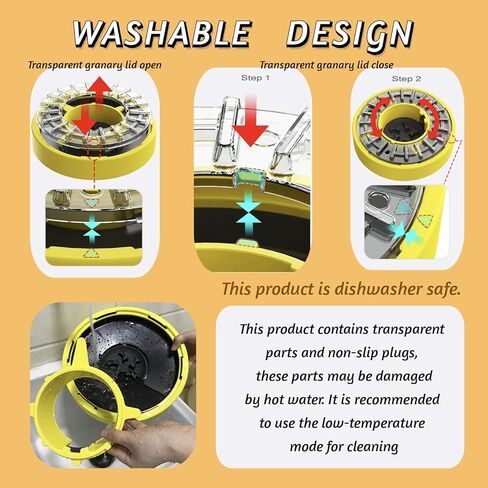 WASHABLE DESIGN

Transparent granary lid open

Transparent granary lid close

Step 1

Step 2

This product is dishwasher safe.

This product contains transparent parts and non-slip plugs, these parts may be damaged by hot water. It is recommended to use the low-temperature mode for cleaning