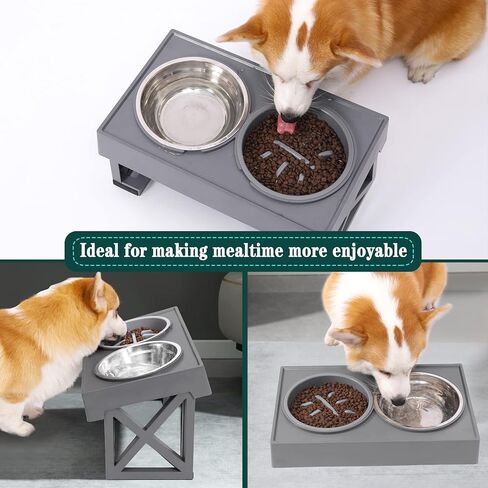 Ideal for making mealtime more enjoyable